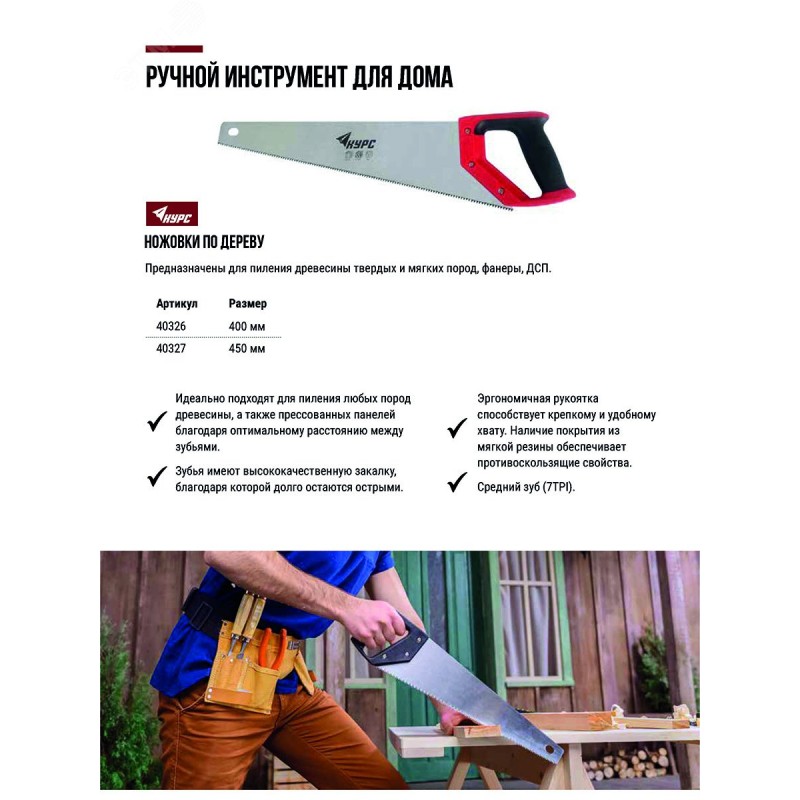 РУЧНОЙ ИНСТРУМЕНТ ДЛЯ ДОМА

КУРС

КУРС

НОЖОВКИ ПО ДЕРЕВУ

Предназначены для пиления древесины твердых и мягких пород, фанеры, ДСП.

| Артикул | Размер |
|---|---|
| 40326 | 400 мм |
| 40327 | 450 мм |

Идеально подходят для пиления любых пород древесины, а также прессованных панелей благодаря оптимальному расстоянию между зубьями.

Зубья имеют высококачественную закалку, благодаря которой долго остаются острыми.

Эргономичная рукоятка способствует крепкому и удобному хвату. Наличие покрытия из мягкой резины обеспечивает противоскользящие свойства.

Средний зуб (7TPI).