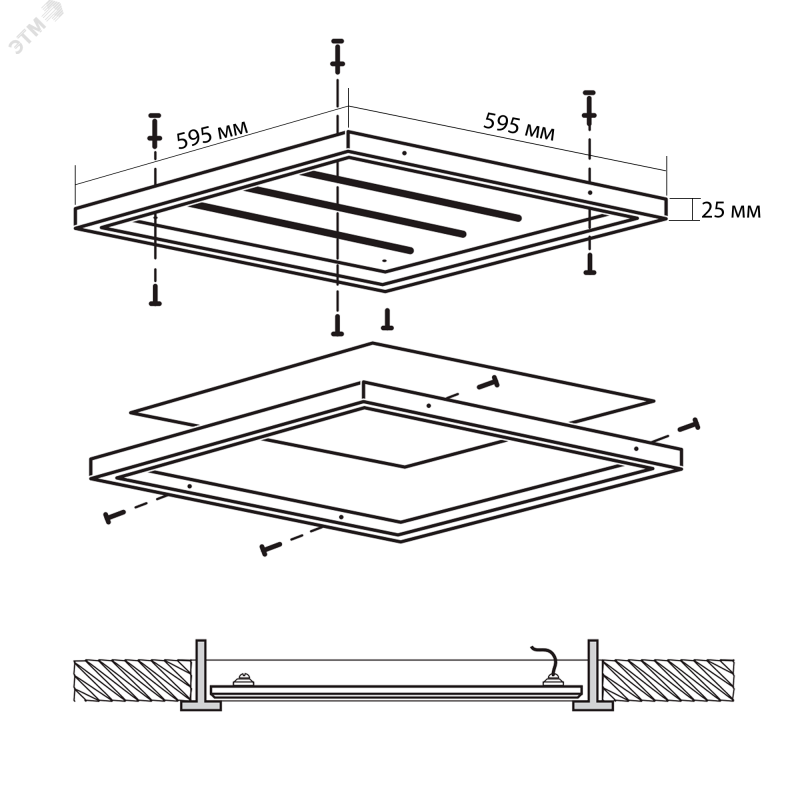 ЭТМ

595 мм

595 мм

25 мм