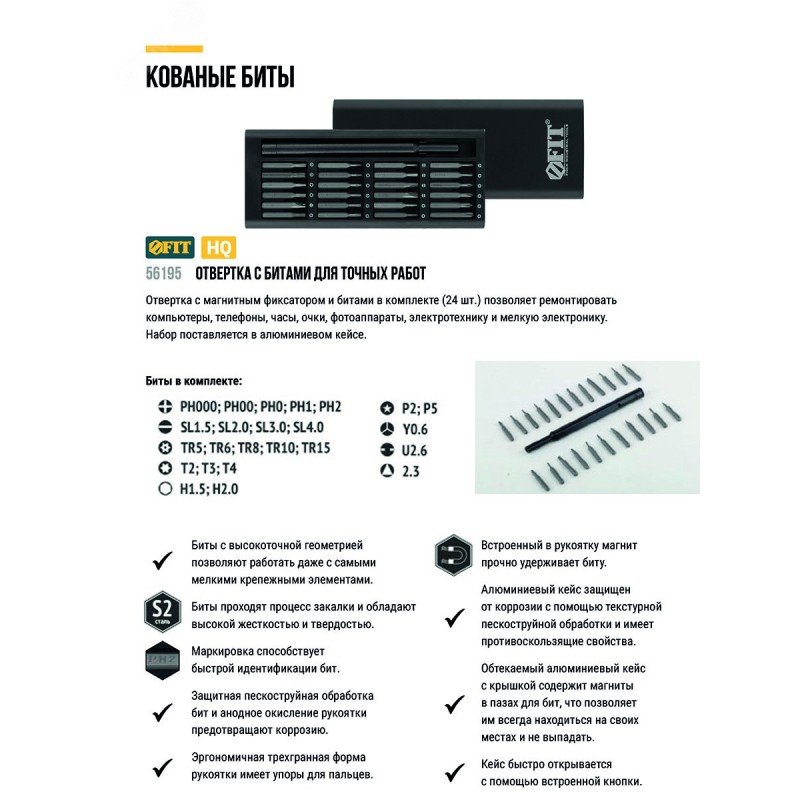 КОВАНЫЕ БИТЫ

FIT

FIT HQ

56195 ОТВЕРТКА С БИТАМИ ДЛЯ ТОЧНЫХ РАБОТ

Отвертка с магнитным фиксатором и битами в комплекте (24 шт.) позволяет ремонтировать компьютеры, телефоны, часы, очки, фотоаппараты, электротехнику и мелкую электронику. Набор поставляется в алюминиевом кейсе.

Биты в комплекте:

PH000; PH00; PH0; PH1; PH2
SL1.5; SL2.0; SL3.0; SL4.0
TR5; TR6; TR8; TR10; TR15
T2; T3; T4
H1.5; H2.0

P2; P5
Y0.6
U2.6
2.3

Биты с высокоточной геометрией позволяют работать даже с самыми мелкими крепежными элементами.

S2 сталь
Биты проходят процесс закалки и обладают высокой жесткостью и твердостью.

PH2
Маркировка способствует быстрой идентификации бит.

Защитная пескоструйная обработка бит и анодное окисление рукоятки предотвращают коррозию.

Эргономичная трехгранная форма рукоятки имеет упоры для пальцев.

Встроенный в рукоятку магнит прочно удерживает биту.

Алюминиевый кейс защищен от коррозии с помощью текстурной пескоструйной обработки и имеет противоскользящие свойства.

Обтекаемый алюминиевый кейс с крышкой содержит магниты в пазах для бит, что позволяет им всегда находиться на своих местах и не выпадать.

Кейс быстро открывается с помощью встроенной кнопки.