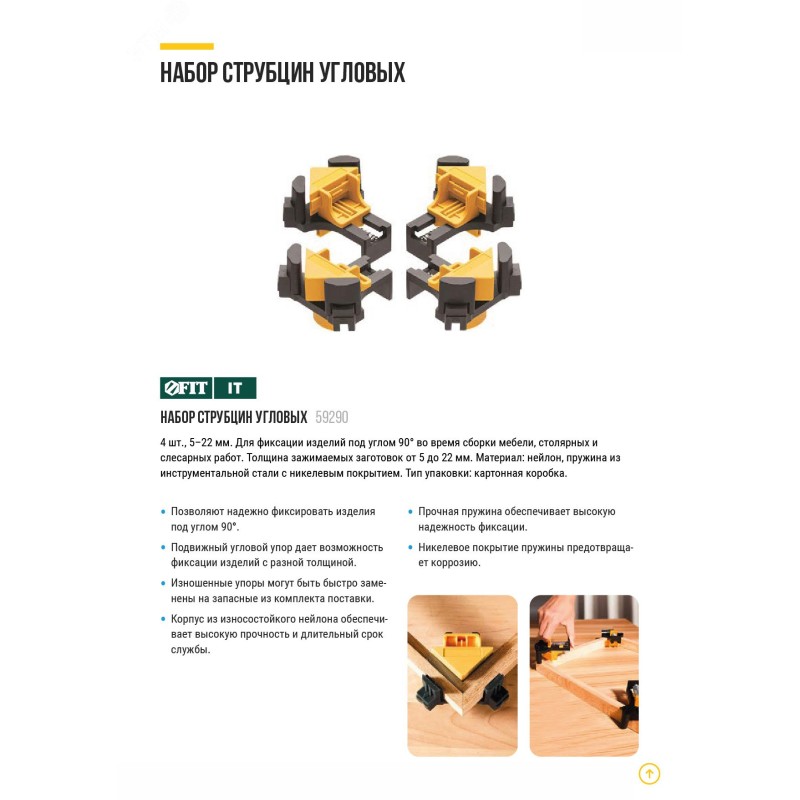 НАБОР СТРУБЦИН УГЛОВЫХ

FIT IT

НАБОР СТРУБЦИН УГЛОВЫХ 59290

4 шт., 5–22 мм. Для фиксации изделий под углом 90° во время сборки мебели, столярных и слесарных работ. Толщина зажимаемых заготовок от 5 до 22 мм. Материал: нейлон, пружина из инструментальной стали с никелевым покрытием. Тип упаковки: картонная коробка.

• Позволяют надежно фиксировать изделия под углом 90°.

• Подвижный угловой упор дает возможность фиксации изделий с разной толщиной.

• Изношенные упоры могут быть быстро заменены на запасные из комплекта поставки.

• Корпус из износостойкого нейлона обеспечивает высокую прочность и длительный срок службы.

• Прочная пружина обеспечивает высокую надежность фиксации.

• Никелевое покрытие пружины предотвращает коррозию.