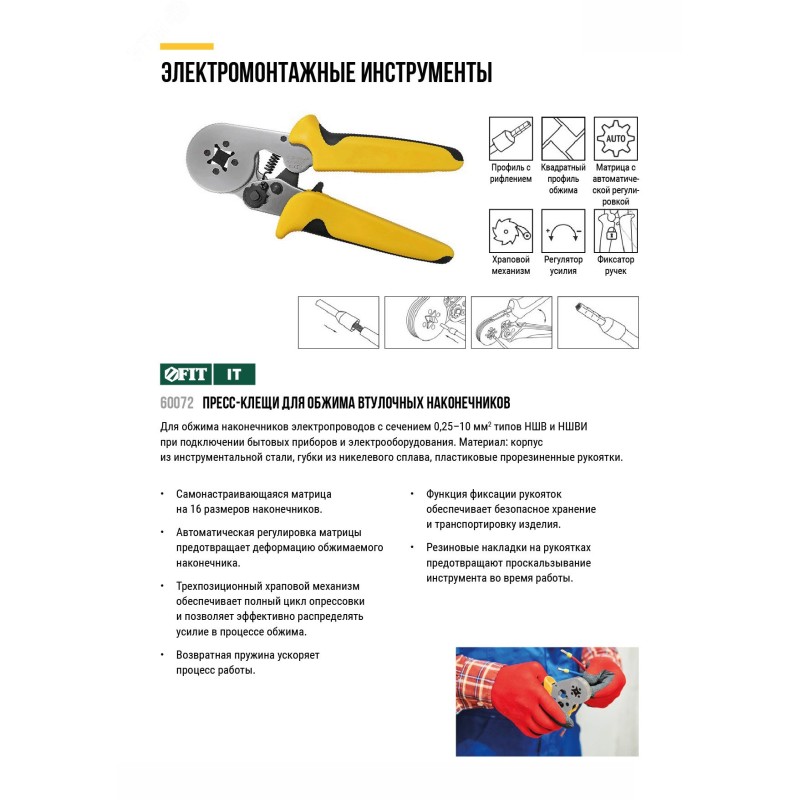 ЭЛЕКТРОМОНТАЖНЫЕ ИНСТРУМЕНТЫ

AUTO

Профиль с рифлением

Квадратный профиль обжима

Матрица с автоматической регулировкой

Храповой механизм

Регулятор усилия

Фиксатор ручек

FIT IT

60072 ПРЕСС-КЛЕЩИ ДЛЯ ОБЖИМА ВТУЛОЧНЫХ НАКОНЕЧНИКОВ

Для обжима наконечников электропроводов с сечением 0,25–10 мм² типов НШВ и НШВИ при подключении бытовых приборов и электрооборудования. Материал: корпус из инструментальной стали, губки из никелевого сплава, пластиковые прорезиненные рукоятки.

• Самонастраивающаяся матрица на 16 размеров наконечников.

• Автоматическая регулировка матрицы предотвращает деформацию обжимаемого наконечника.

• Трехпозиционный храповой механизм обеспечивает полный цикл опрессовки и позволяет эффективно распределять усилие в процессе обжима.

• Возвратная пружина ускоряет процесс работы.

• Функция фиксации рукояток обеспечивает безопасное хранение и транспортировку изделия.

• Резиновые накладки на рукоятках предотвращают проскальзывание инструмента во время работы.