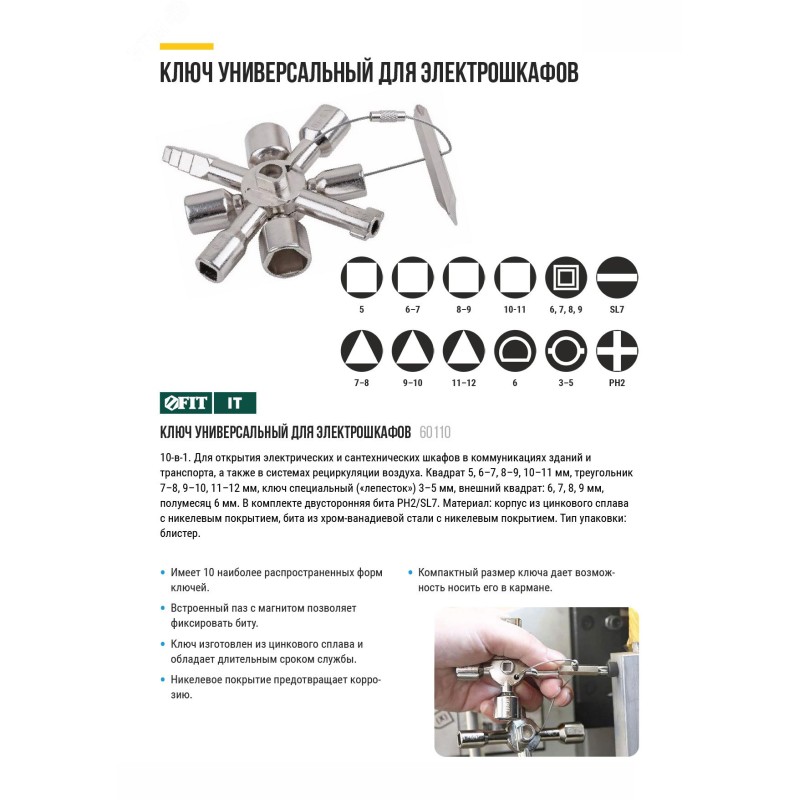 КЛЮЧ УНИВЕРСАЛЬНЫЙ ДЛЯ ЭЛЕКТРОШКАФОВ

5
6–7
8–9
10-11
6, 7, 8, 9
SL7

7–8
9–10
11–12
6
3–5
PH2

FIT IT

КЛЮЧ УНИВЕРСАЛЬНЫЙ ДЛЯ ЭЛЕКТРОШКАФОВ 60110

10-в-1. Для открытия электрических и сантехнических шкафов в коммуникациях зданий и транспорта, а также в системах рециркуляции воздуха. Квадрат 5, 6–7, 8–9, 10–11 мм, треугольник 7–8, 9–10, 11–12 мм, ключ специальный («лепесток») 3–5 мм, внешний квадрат: 6, 7, 8, 9 мм, полумесяц 6 мм. В комплекте двусторонняя бита PH2/SL7. Материал: корпус из цинкового сплава с никелевым покрытием, бита из хром-ванадиевой стали с никелевым покрытием. Тип упаковки: блистер.

• Имеет 10 наиболее распространенных форм ключей.
• Встроенный паз с магнитом позволяет фиксировать биту.
• Ключ изготовлен из цинкового сплава и обладает длительным сроком службы.
• Никелевое покрытие предотвращает коррозию.
• Компактный размер ключа дает возможность носить его в кармане.