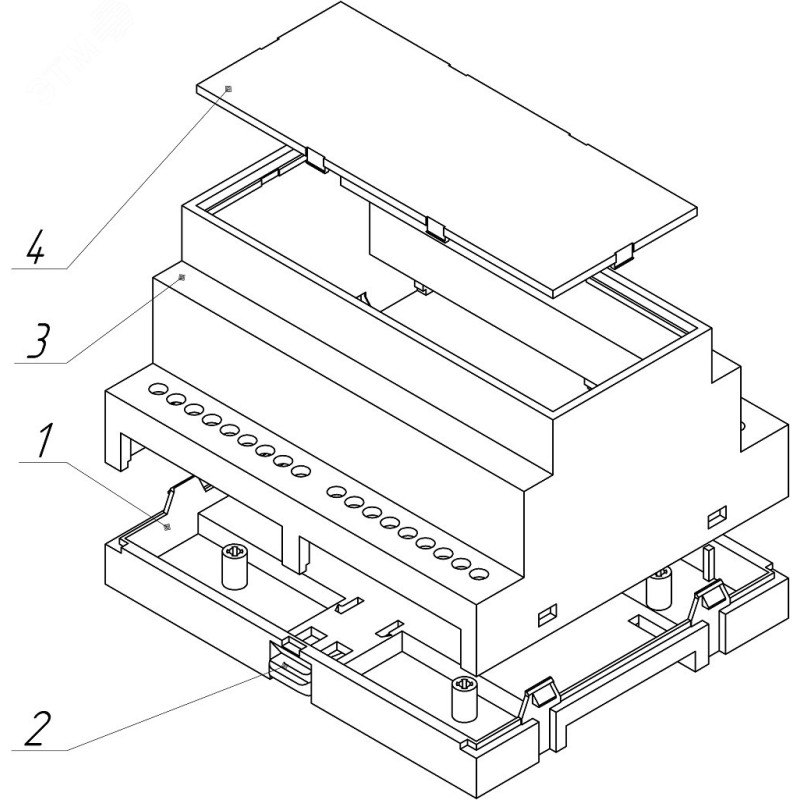 4

3

1

2